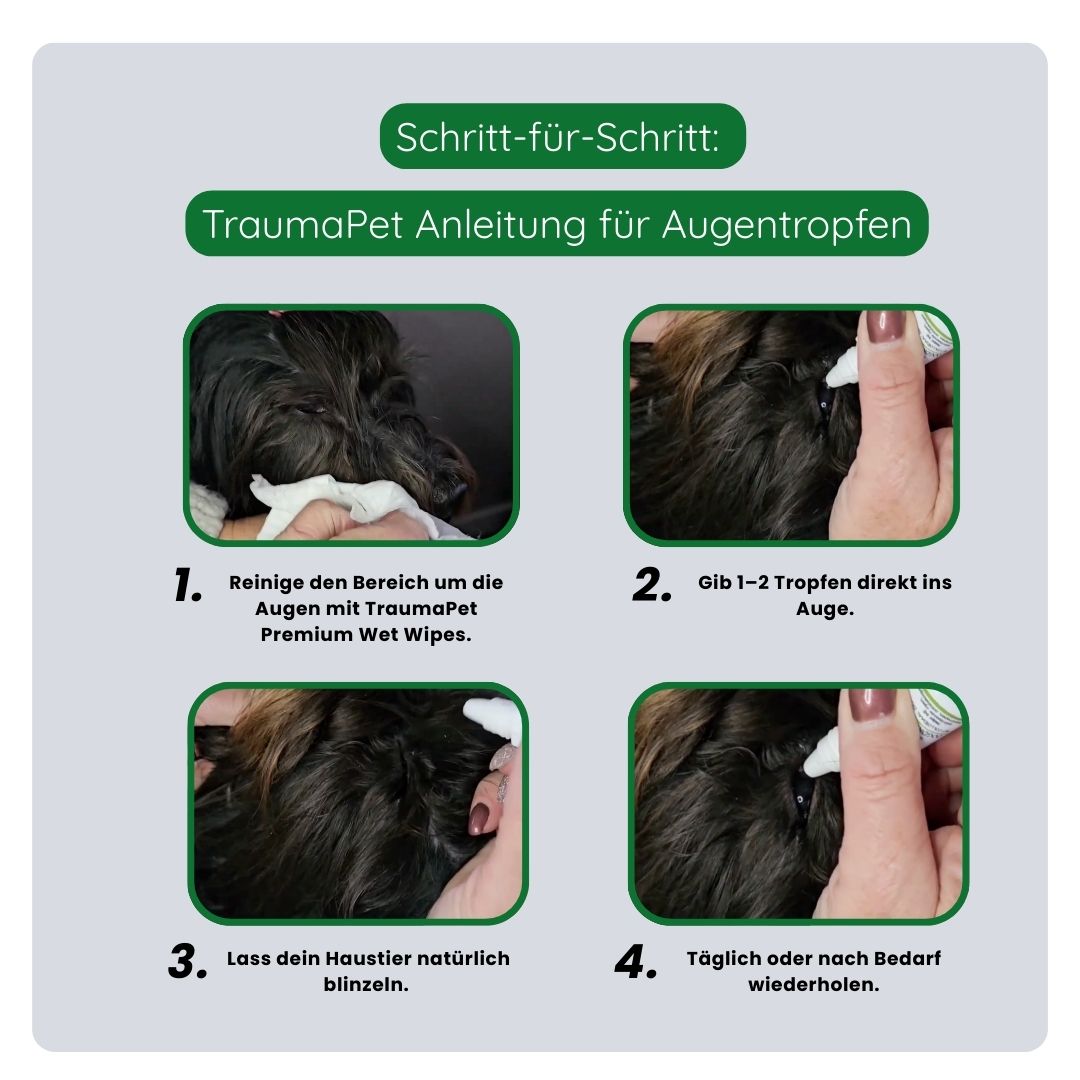 Schritt-für-Schritt:

TraumaPet Anleitung für Augentropfen

1. Reinige den Bereich um die Augen mit TraumaPet Premium Wet Wipes.

2. Gib 1–2 Tropfen direkt ins Auge.

3. Lass dein Haustier natürlich blinzeln.

4. Täglich oder nach Bedarf wiederholen.