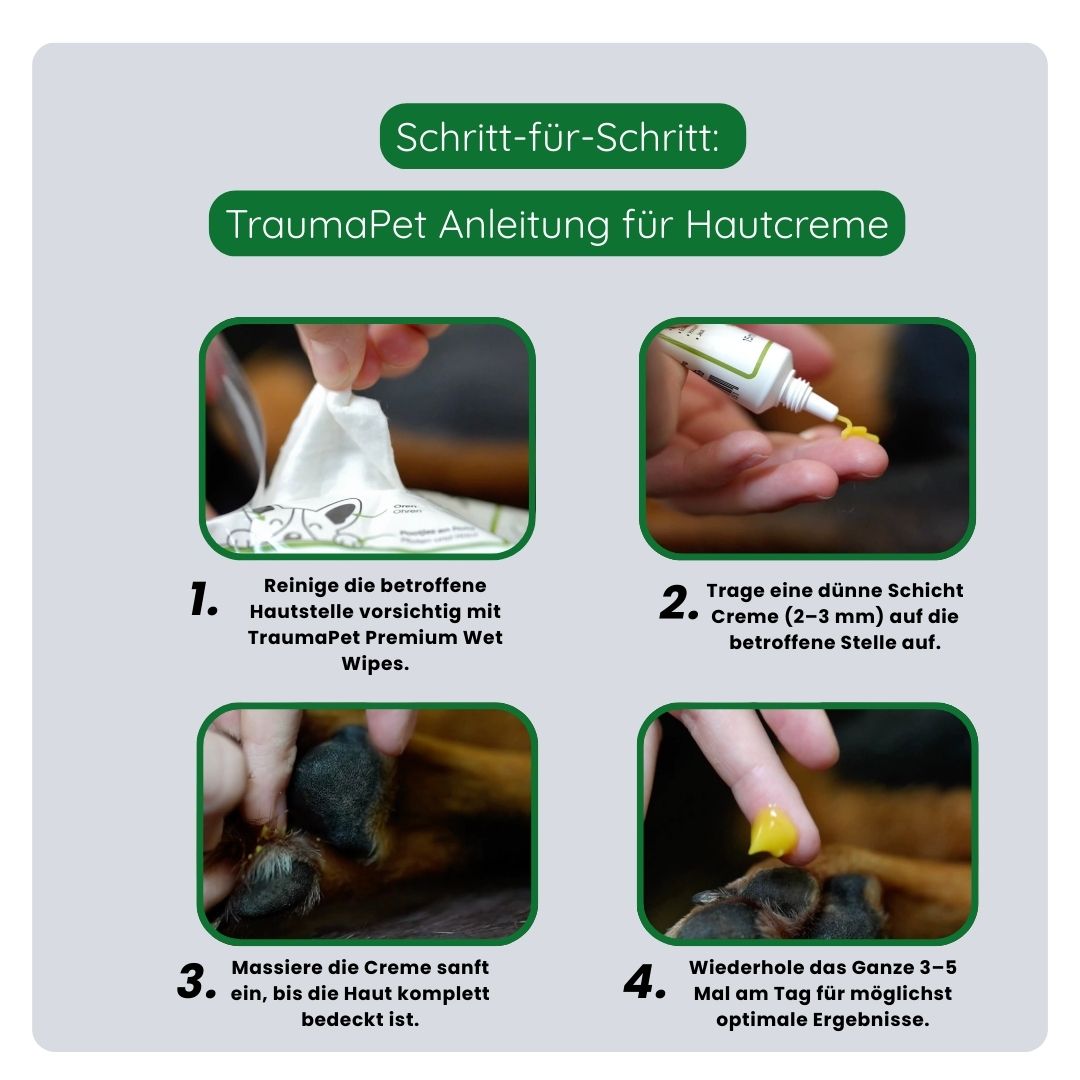 Schritt-für-Schritt:

TraumaPet Anleitung für Hautcreme

1. Reinige die betroffene Hautstelle vorsichtig mit TraumaPet Premium Wet Wipes.

2. Trage eine dünne Schicht Creme (2–3 mm) auf die betroffene Stelle auf.

3. Massiere die Creme sanft ein, bis die Haut komplett bedeckt ist.

4. Wiederhole das Ganze 3–5 Mal am Tag für möglichst optimale Ergebnisse.