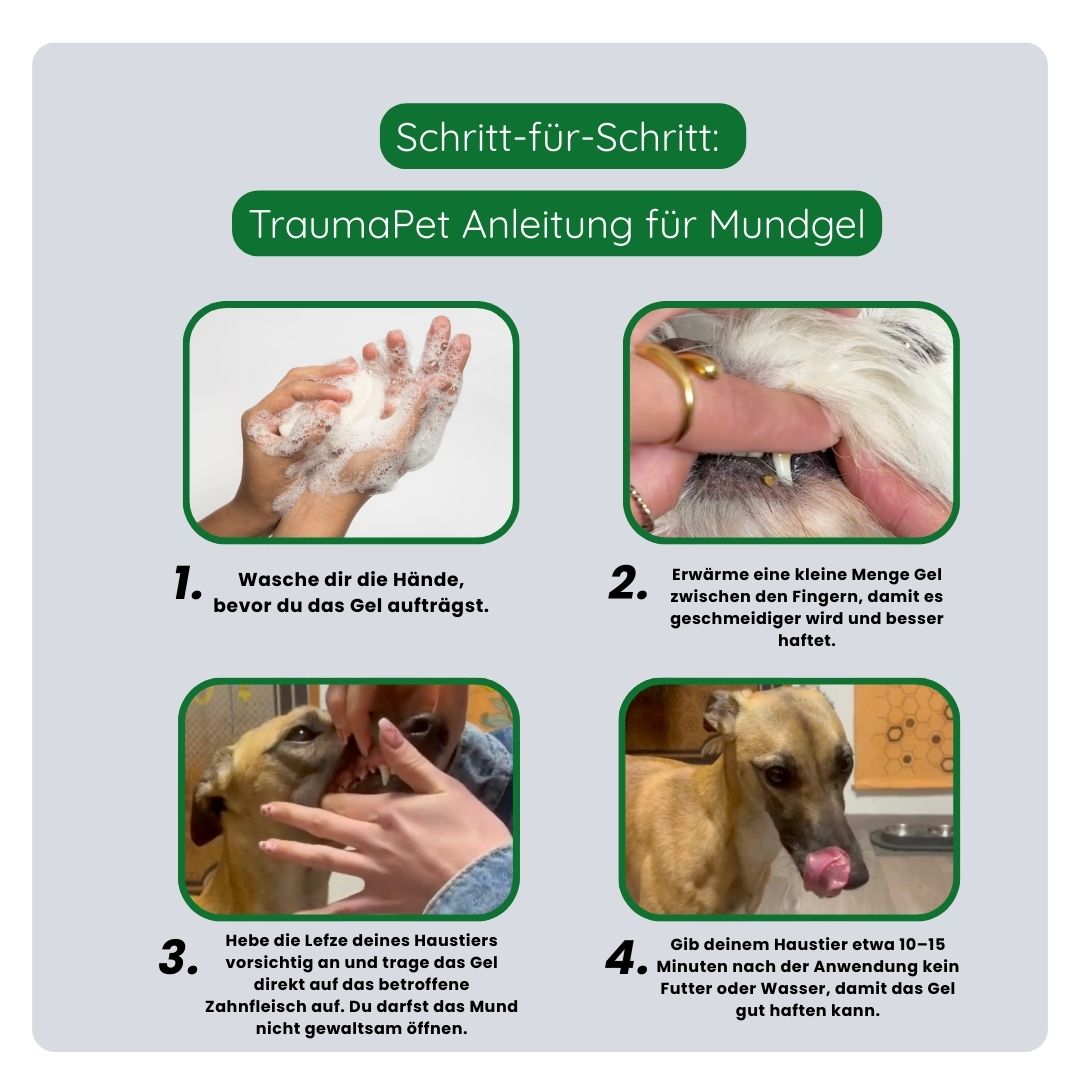 Schritt-für-Schritt:

TraumaPet Anleitung für Mundgel

1. Wasche dir die Hände, bevor du das Gel aufträgst.

2. Erwärme eine kleine Menge Gel zwischen den Fingern, damit es geschmeidiger wird und besser haftet.

3. Hebe die Lefze deines Haustiers vorsichtig an und trage das Gel direkt auf das betroffene Zahnfleisch auf. Du darfst das Mund nicht gewaltsam öffnen.

4. Gib deinem Haustier etwa 10–15 Minuten nach der Anwendung kein Futter oder Wasser, damit das Gel gut haften kann.